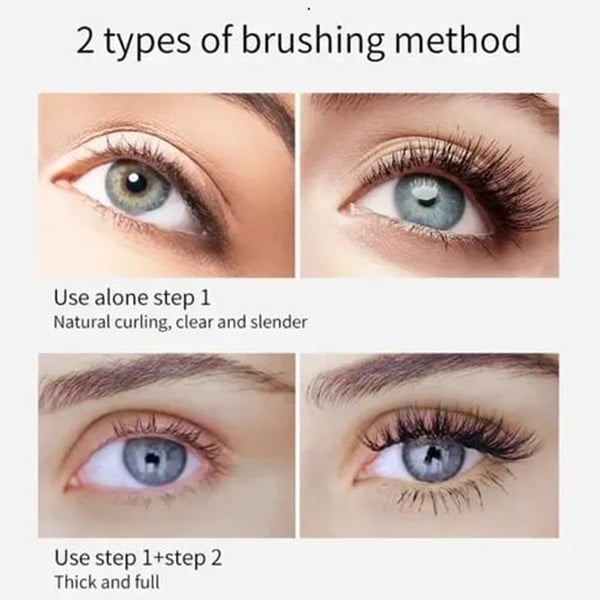 2 types of brushing method

Use alone step 1
Natural curling, clear and slender

Use step 1+step 2
Thick and full