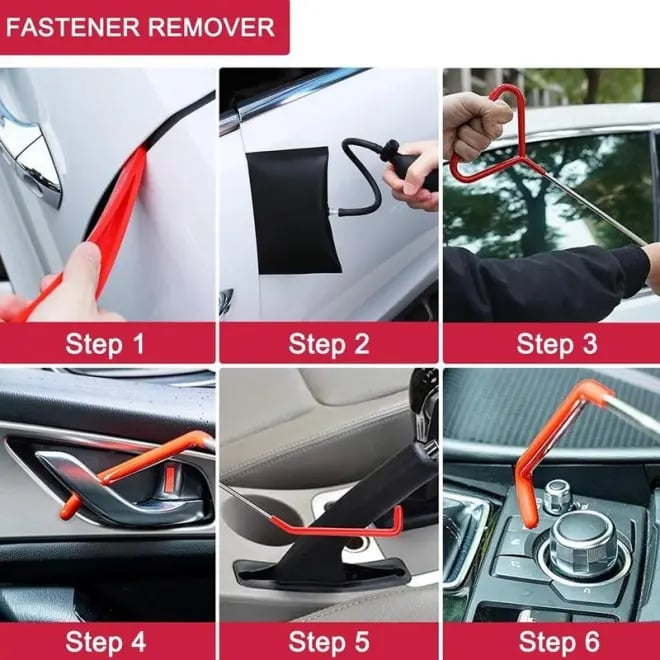 FASTENER REMOVER

Step 1

Step 2

Step 3

Step 4

Step 5

Step 6